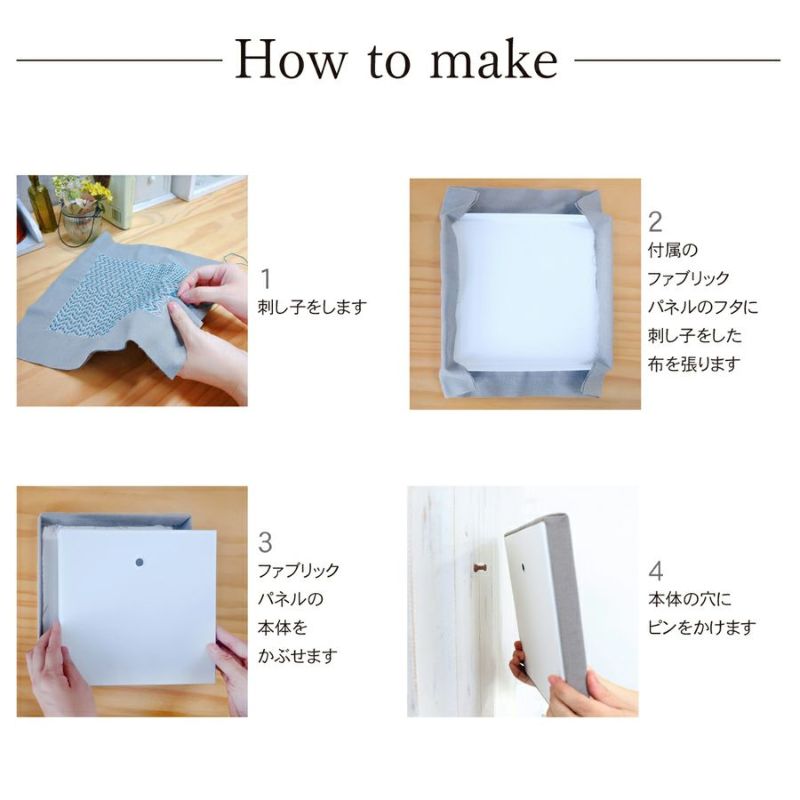 How to make

1
刺し子をします

2
付属の
ファブリック
パネルのフタに
刺し子をした
布を張ります

3
ファブリック
パネルの
本体を
かぶせます

4
本体の穴に
ピンをかけます